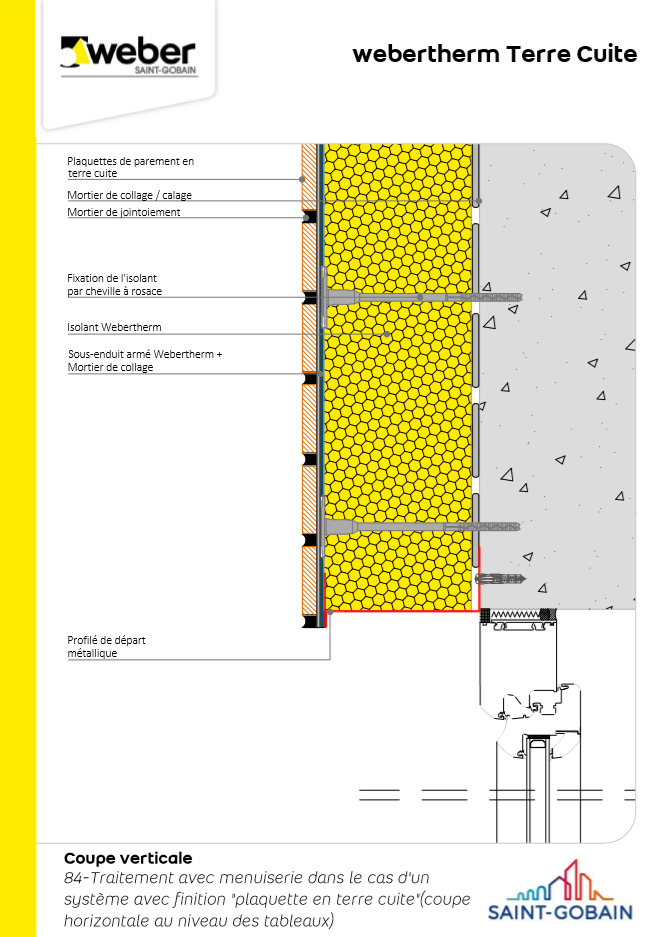 weber
SAINT-GOBAIN

webertherm Terre Cuite

Plaquettes de parement en terre cuite

Mortier de collage / calage

Mortier de jointoiement

Fixation de l'isolant par cheville à rosace

Isolant Webertherm

Sous-enduit armé Webertherm + Mortier de collage

Profilé de départ métallique

Coupe verticale

84-Traitement avec menuiserie dans le cas d'un système avec finition "plaquette en terre cuite"(coupe horizontale au niveau des tableaux)

SAINT-GOBAIN